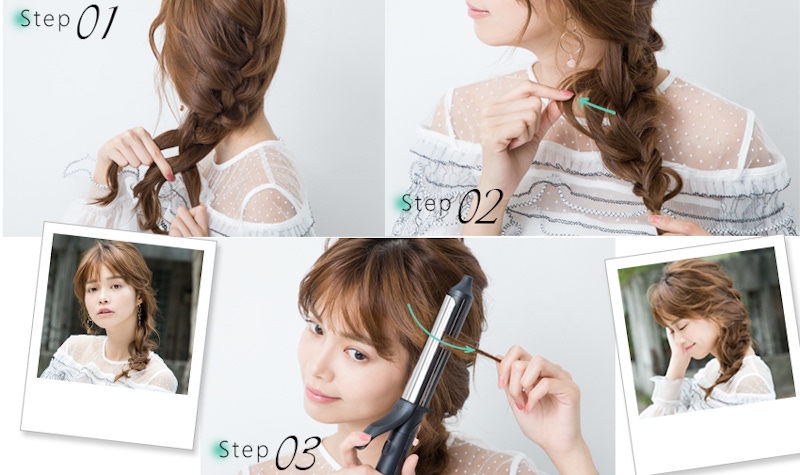 Step 01

Step 02

Step 03