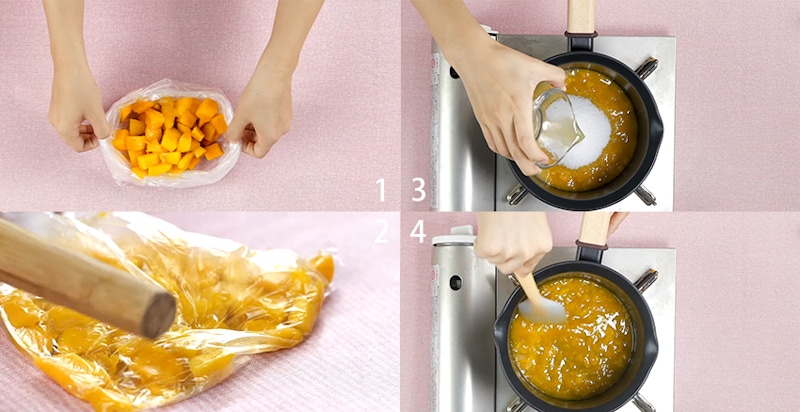 1
3
2
4